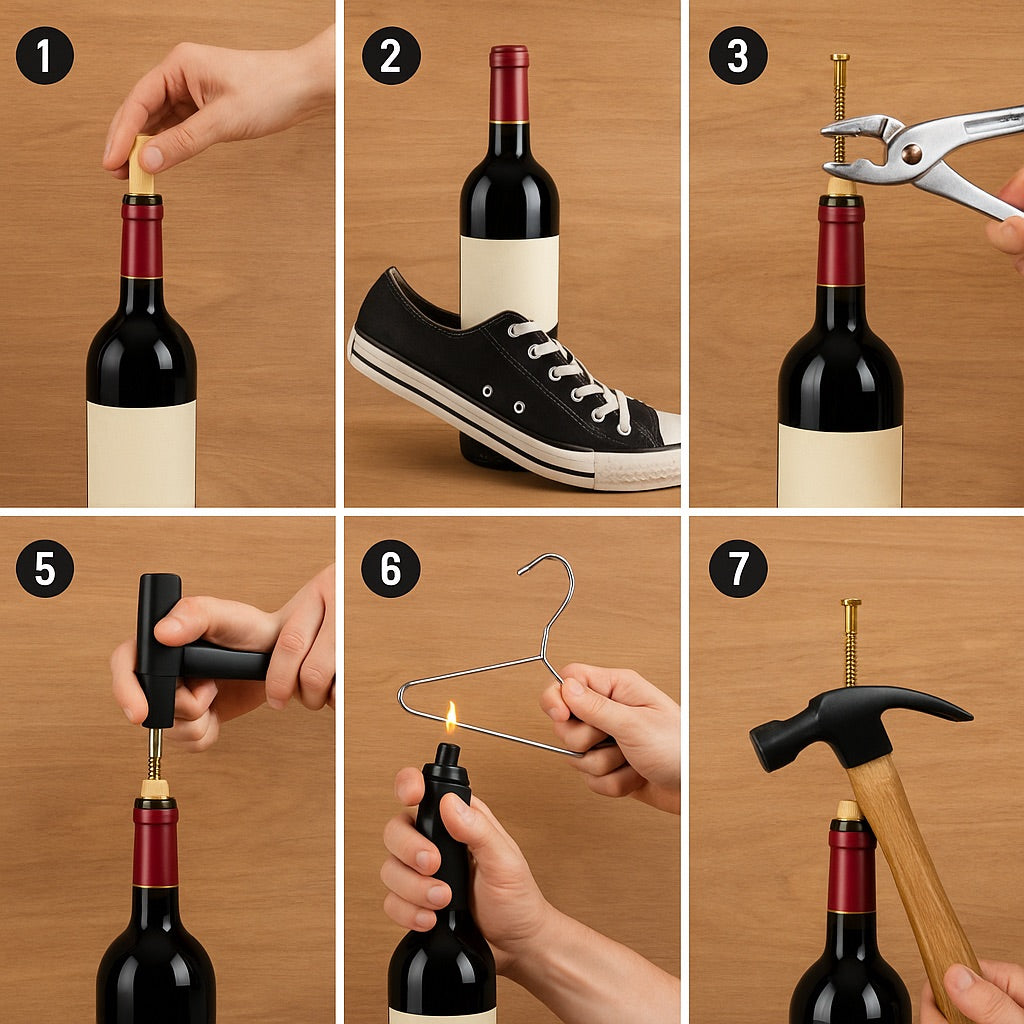 1

2

3

5

6

7