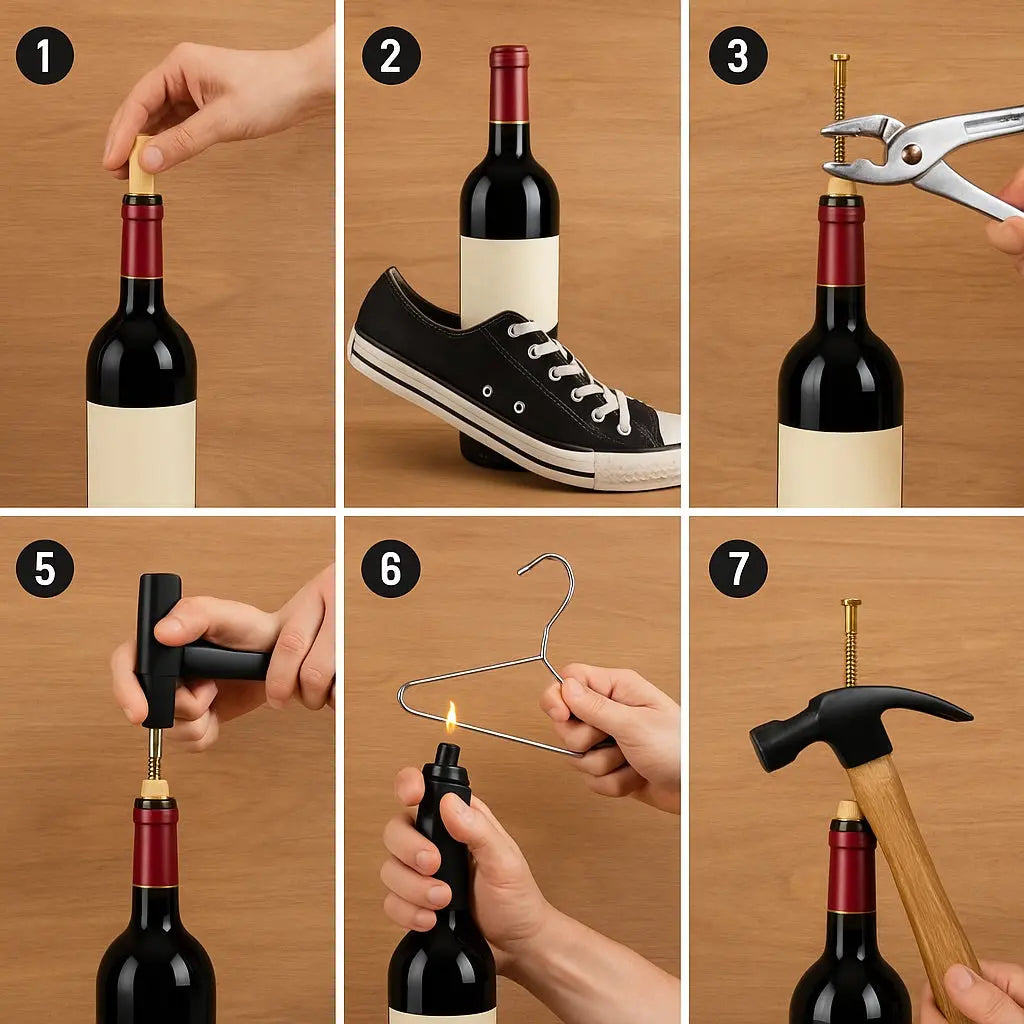 1

2

3

5

6

7