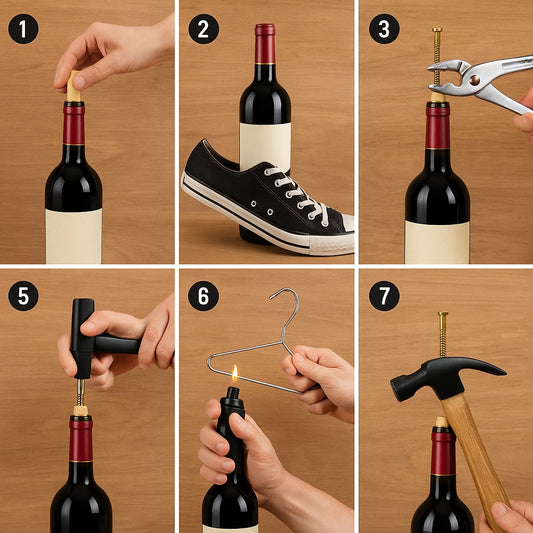 1

2

3

5

6

7